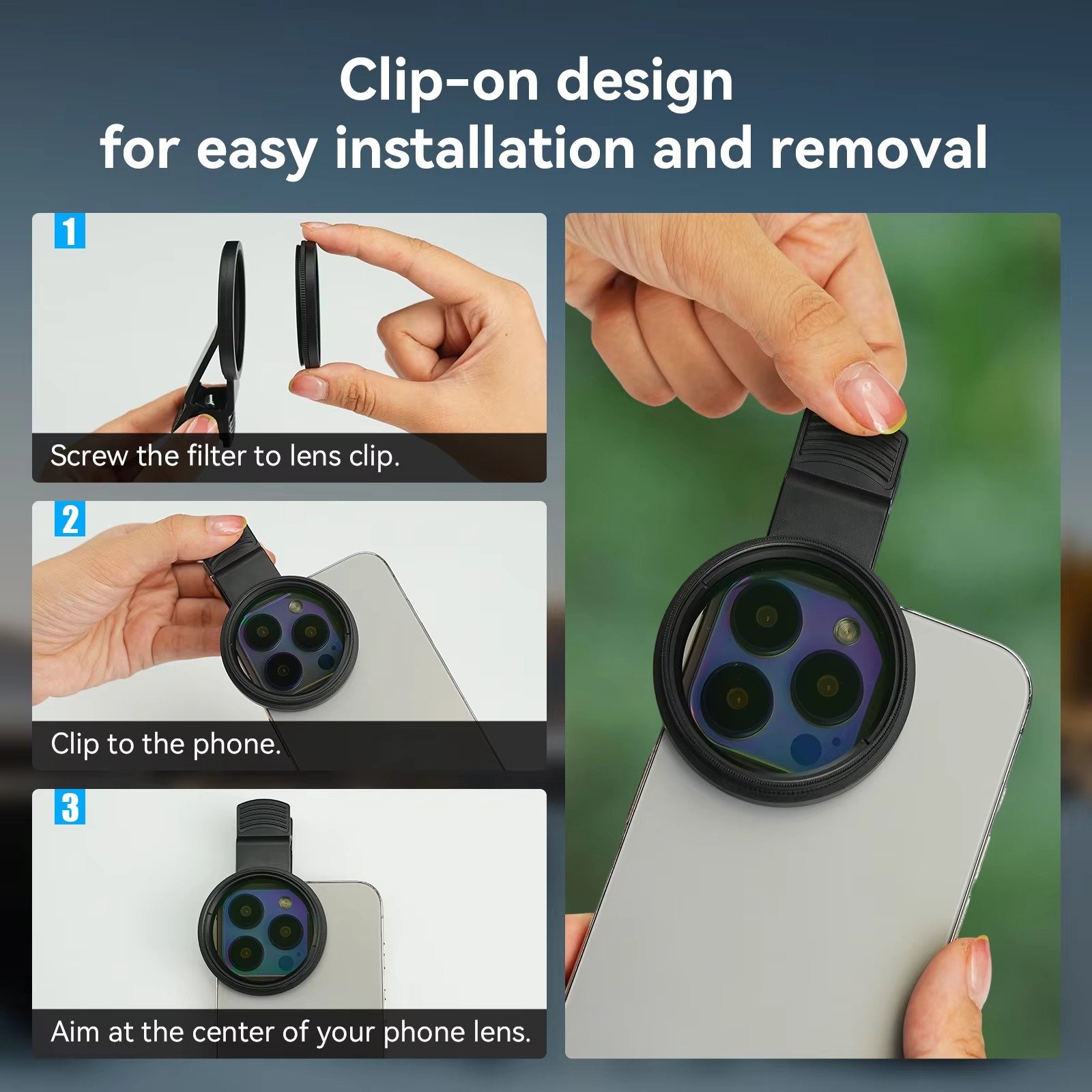 Clip-on design
for easy installation and removal

1
Screw the filter to lens clip.

2
Clip to the phone.

3
Aim at the center of your phone lens.